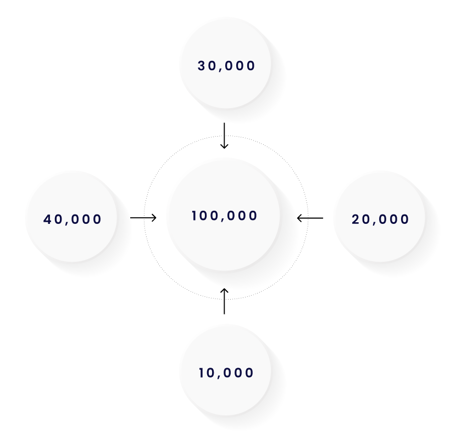 30,000

40,000

100,000

20,000

10,000